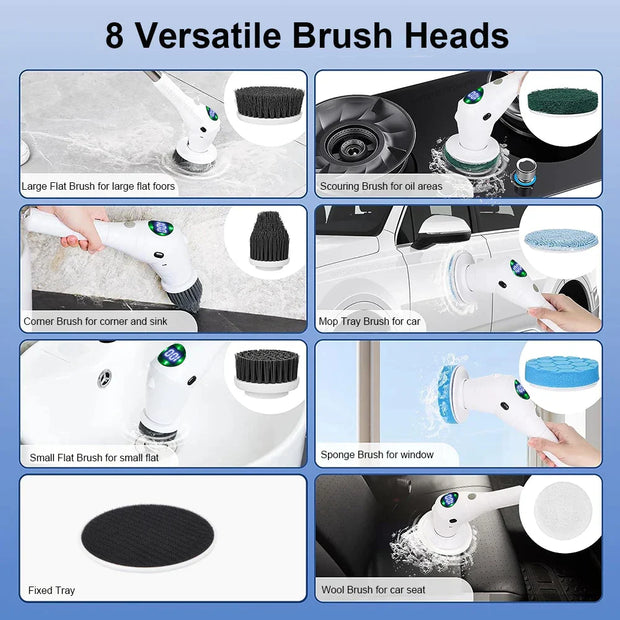 8 Versatile Brush Heads

Large Flat Brush for large flat foors

Scouring Brush for oil areas

Corner Brush for corner and sink

Mop Tray Brush for car

Small Flat Brush for small flat

Sponge Brush for window

Fixed Tray

Wool Brush for car seat