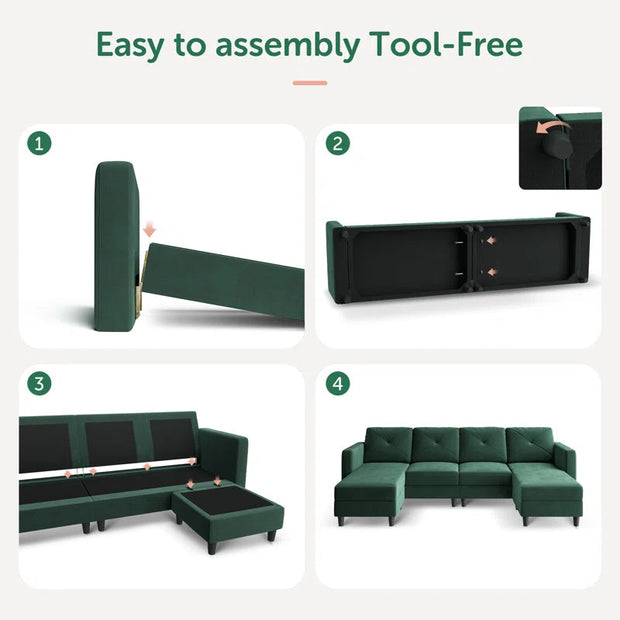 Easy to assembly Tool-Free

1

2

3

4