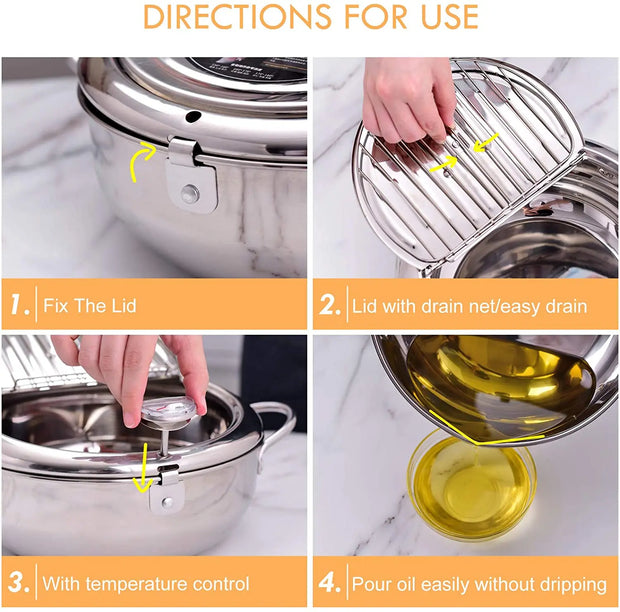 DIRECTIONS FOR USE

1. Fix The Lid

2. Lid with drain net/easy drain

3. With temperature control

4. Pour oil easily without dripping