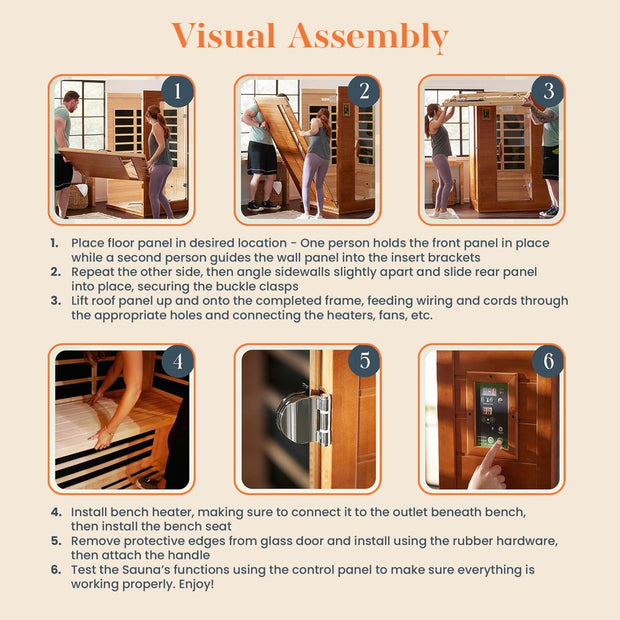 Visual Assembly

1

2

3

1. Place floor panel in desired location - One person holds the front panel in place while a second person guides the wall panel into the insert brackets
2. Repeat the other side, then angle sidewalls slightly apart and slide rear panel into place, securing the buckle clasps
3. Lift roof panel up and onto the completed frame, feeding wiring and cords through the appropriate holes and connecting the heaters, fans, etc.

4

5

6

4. Install bench heater, making sure to connect it to the outlet beneath bench, then install the bench seat
5. Remove protective edges from glass door and install using the rubber hardware, then attach the handle
6. Test the Sauna's functions using the control panel to make sure everything is working properly. Enjoy!