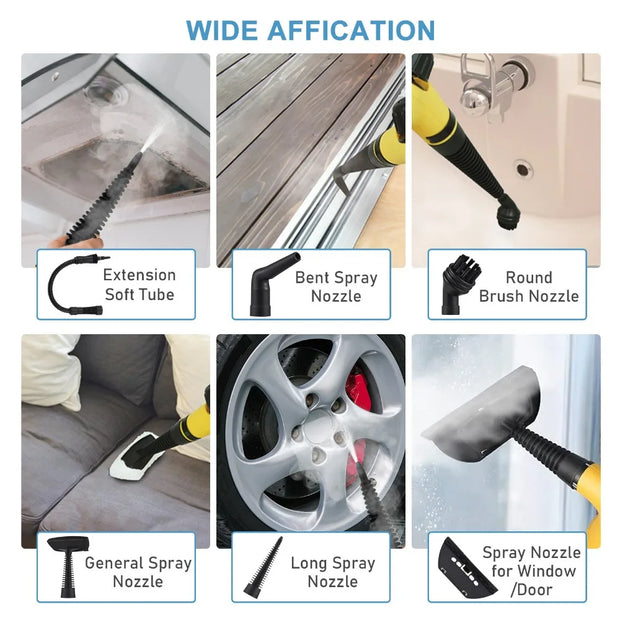 WIDE AFFICATION

Extension Soft Tube

Bent Spray Nozzle

Round Brush Nozzle

General Spray Nozzle

Long Spray Nozzle

Spray Nozzle for Window /Door