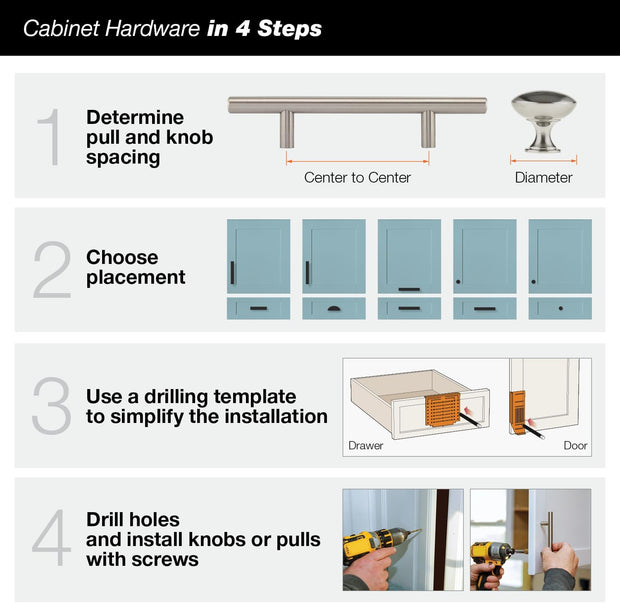 Cabinet Hardware in 4 Steps

1 Determine pull and knob spacing

Center to Center

Diameter

2 Choose placement

3 Use a drilling template to simplify the installation

Drawer

Door

4 Drill holes and install knobs or pulls with screws